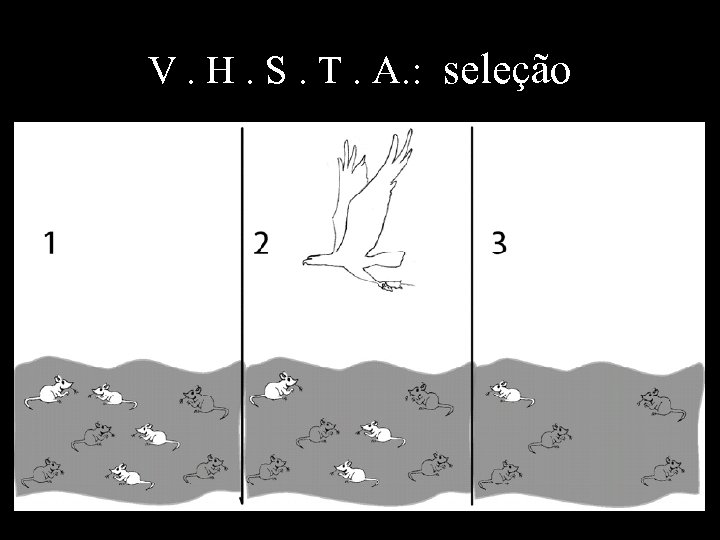 V . H . S . T . A.: seleção

1

2

3