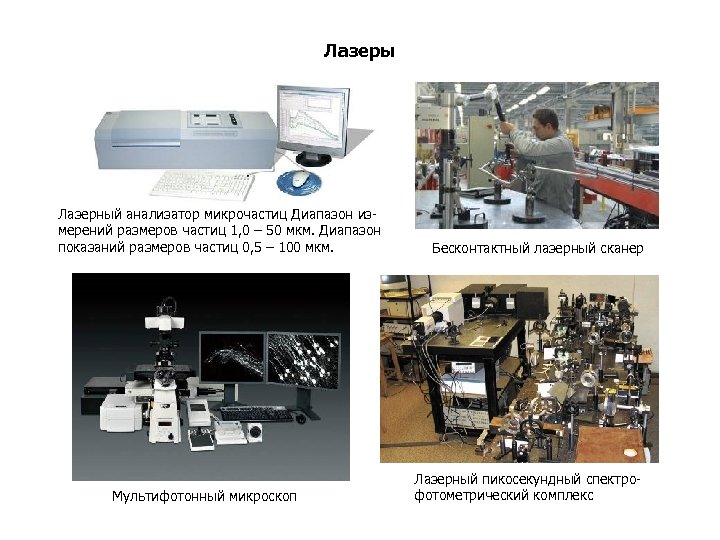 Лазеры

Лазерный анализатор микрочастиц Диапазон измерений размеров частиц 1,0 – 50 мкм. Диапазон показаний размеров частиц 0,5 – 100 мкм.

Бесконтактный лазерный сканер

Мультифотонный микроскоп

Лазерный пикосекундный спектрофотометрический комплекс