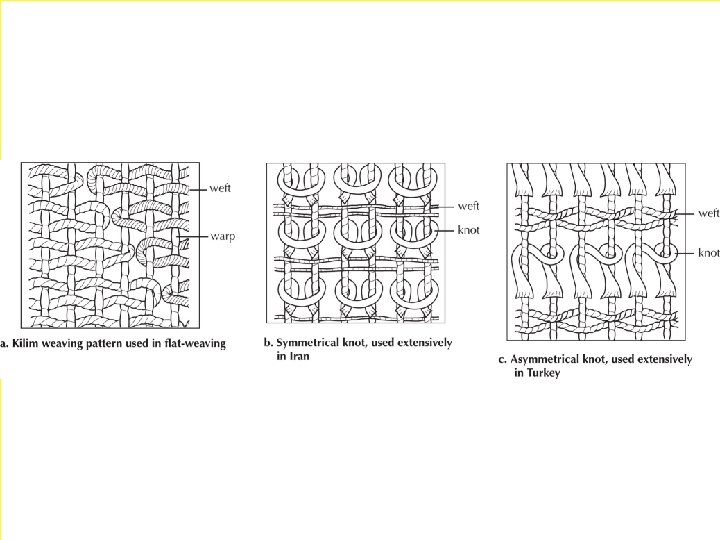 weft
warp
a. Kilim weaving pattern used in flat-weaving

weft
knot
b. Symmetrical knot, used extensively in Iran

weft
knot
c. Asymmetrical knot, used extensively in Turkey