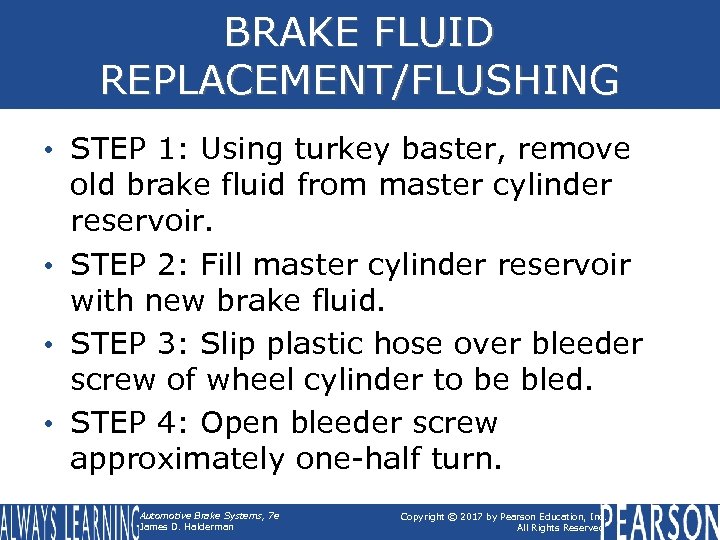 BRAKE FLUID REPLACEMENT/FLUSHING

• STEP 1: Using turkey baster, remove old brake fluid from master cylinder reservoir.

• STEP 2: Fill master cylinder reservoir with new brake fluid.

• STEP 3: Slip plastic hose over bleeder screw of wheel cylinder to be bled.

• STEP 4: Open bleeder screw approximately one-half turn.

ALWAYS LEARNING

Automotive Brake Systems, 7e
James D. Halderman

Copyright © 2017 by Pearson Education, Inc.
All Rights Reserved

PEARSON