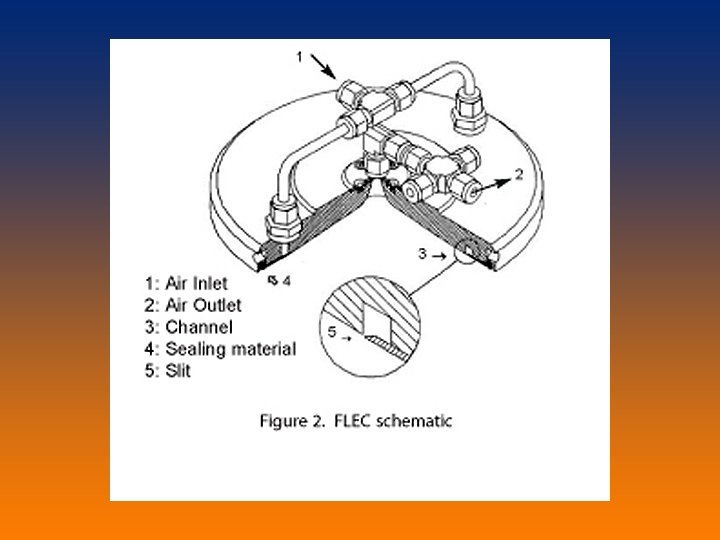 1

2

3

4

5

1: Air Inlet
2: Air Outlet
3: Channel
4: Sealing material
5: Slit

Figure 2. FLEC schematic