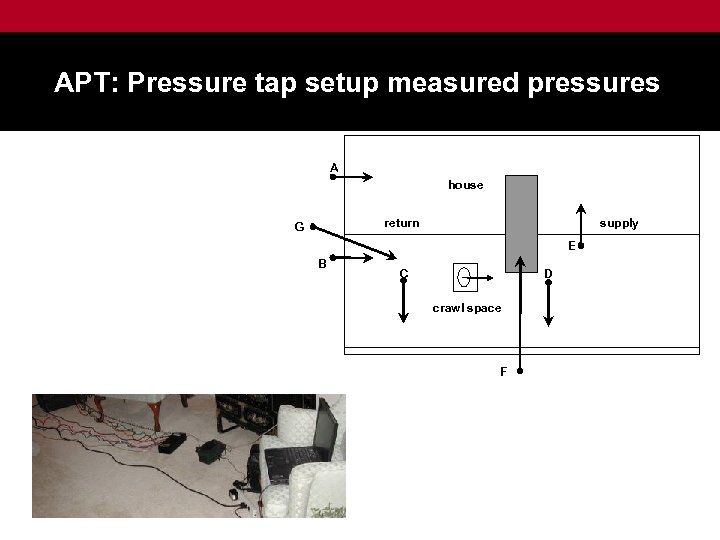 APT: Pressure tap setup measured pressures

A
house
G
return
supply
E
B
C
D
crawl space
F