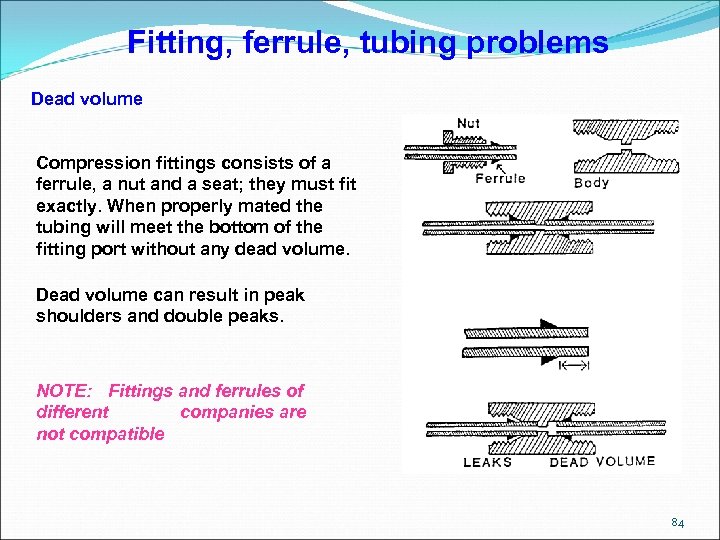 Fitting, ferrule, tubing problems

Dead volume

Compression fittings consists of a ferrule, a nut and a seat; they must fit exactly. When properly mated the tubing will meet the bottom of the fitting port without any dead volume.

Dead volume can result in peak shoulders and double peaks.

NOTE: Fittings and ferrules of different companies are not compatible

Nut
Ferrule
Body

LEAKS
DEAD VOLUME

84