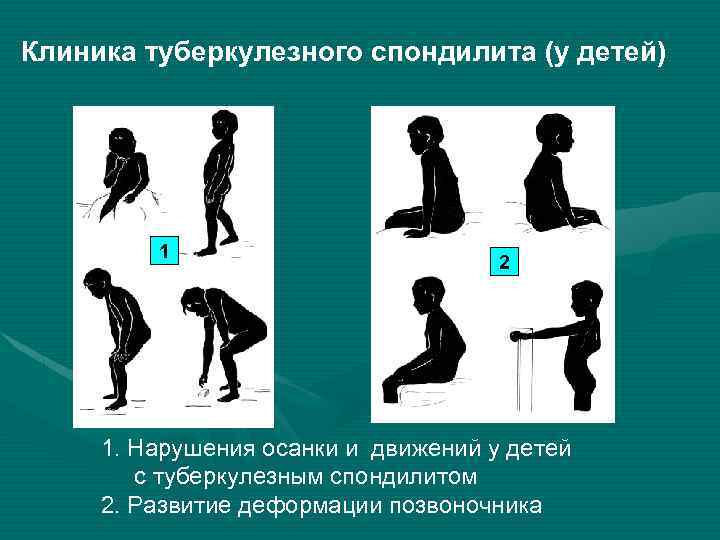 Клиника туберкулезного спондилита (у детей)

1

2

1. Нарушения осанки и движений у детей с туберкулезным спондилитом
2. Развитие деформации позвоночника