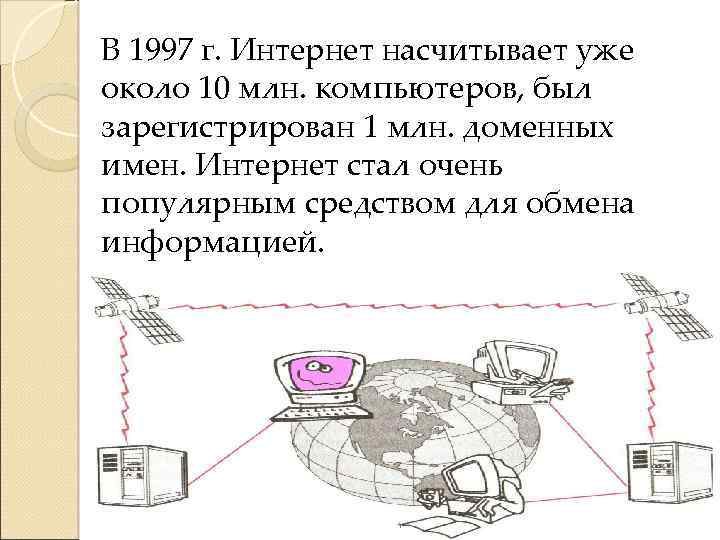 В 1997 г. Интернет насчитывает уже около 10 млн. компьютеров, был зарегистрирован 1 млн. доменных имен. Интернет стал очень популярным средством для обмена информацией.