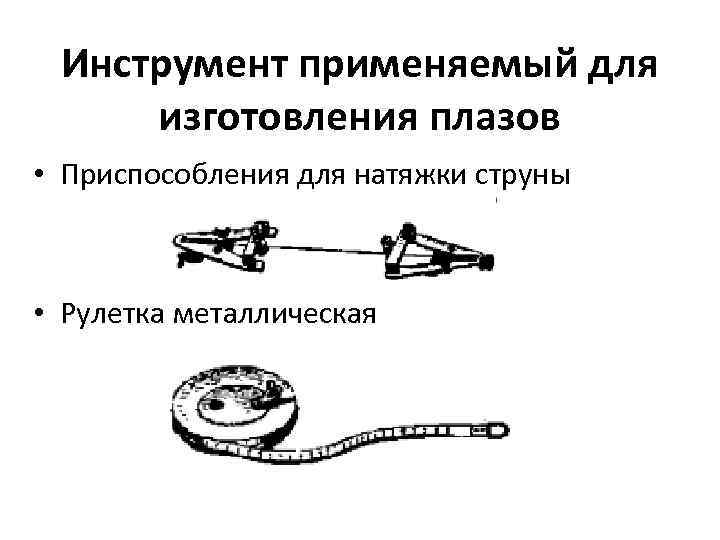 Инструмент применяемый для изготовления плазов

• Приспособления для натяжки струны

• Рулетка металлическая