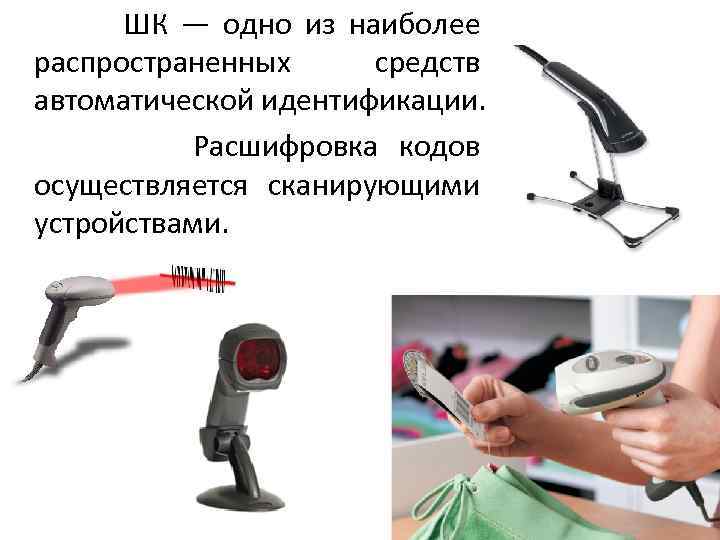 ШК — одно из наиболее распространенных средств автоматической идентификации.

Расшифровка кодов осуществляется сканирующими устройствами.