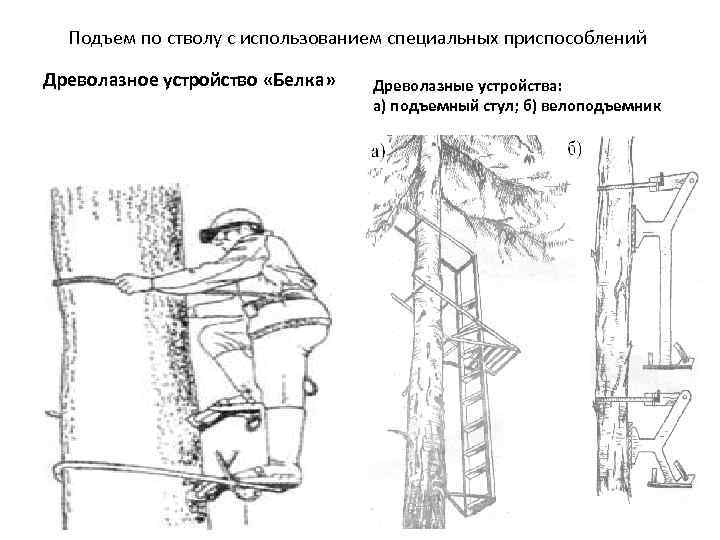 Подъем по стволу с использованием специальных приспособлений

Древолазное устройство «Белка»

Древолазные устройства:
а) подъемный стул; б) велоподъемник

а)

б)