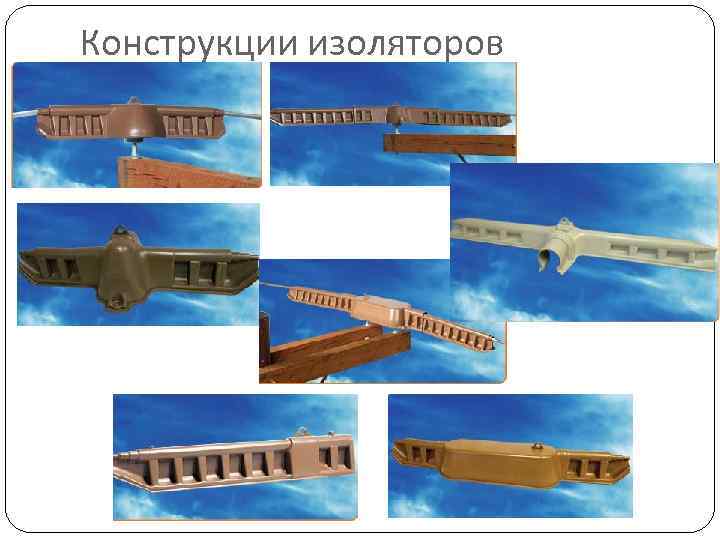 Конструкции изоляторов