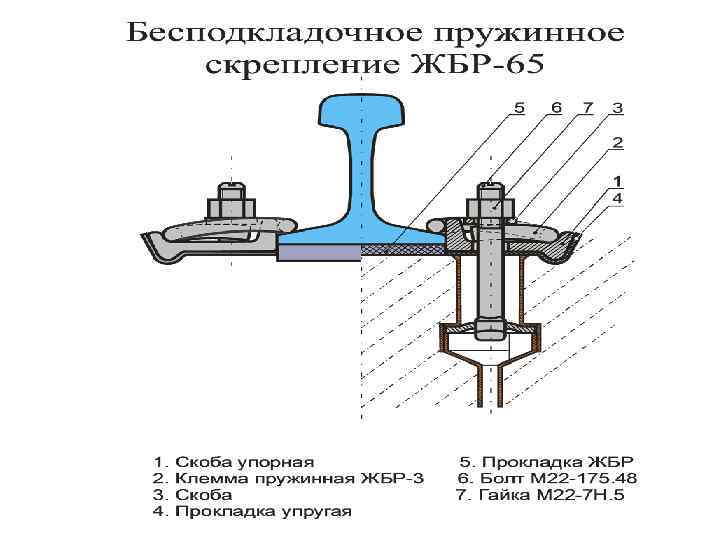 Бесподкладочное пружинное скрепление ЖБР-65

5 6 7 3

2

1

4

1. Скоба упорная
2. Клемма пружинная ЖБР-3
3. Скоба
4. Прокладка упругая

5. Прокладка ЖБР
6. Болт М22-175.48
7. Гайка М22-7Н.5