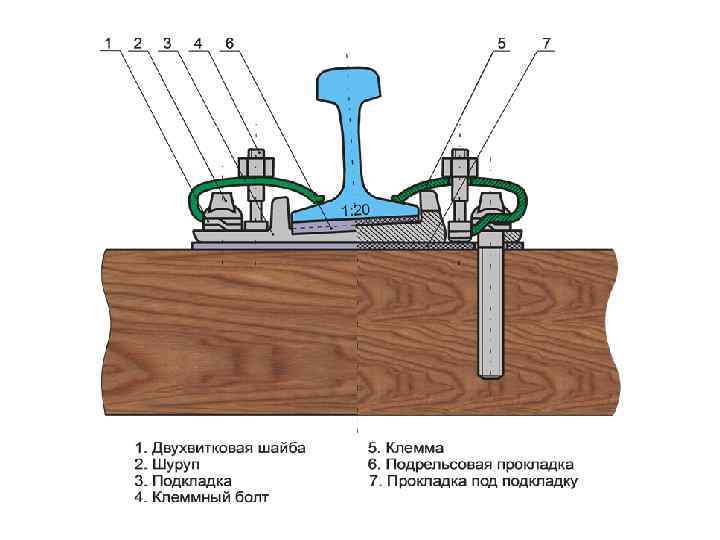 1 2 3 4 6 5 7

1:20

1. Двухвитковая шайба
2. Шуруп
3. Подкладка
4. Клеммный болт

5. Клемма
6. Подрельсовая прокладка
7. Прокладка под подкладку