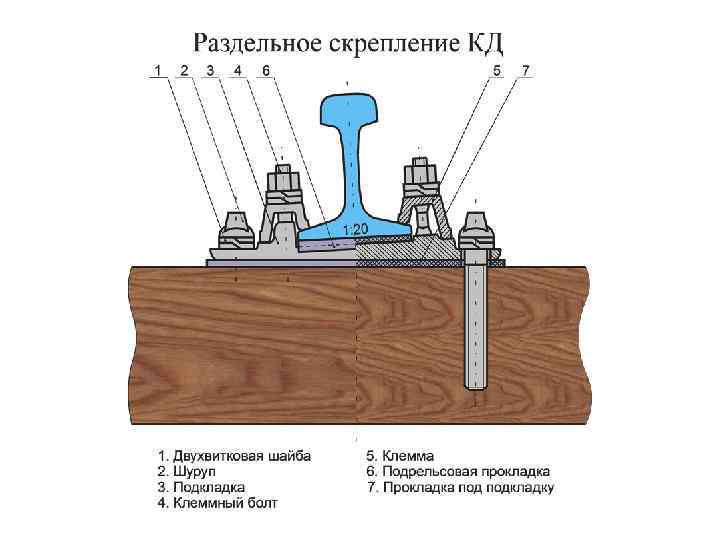 Раздельное скрепление КД

1 2 3 4 6

5 7

1:20

1. Двухвитковая шайба
2. Шуруп
3. Подкладка
4. Клеммный болт

5. Клемма
6. Подрельсовая прокладка
7. Прокладка под подкладку