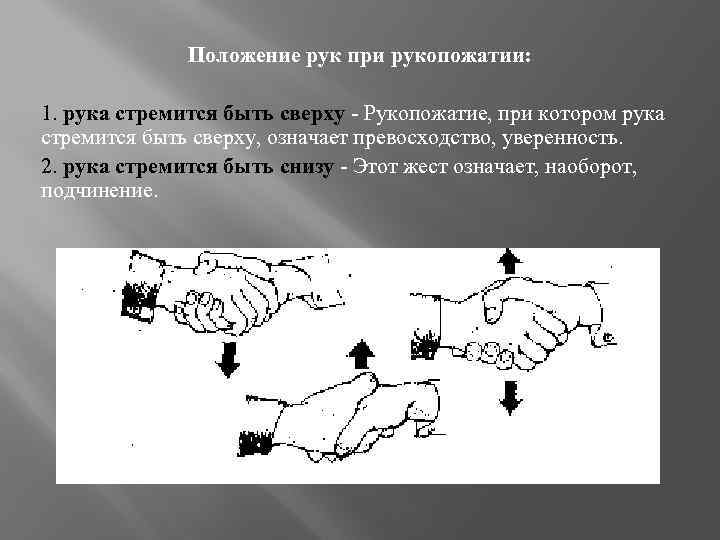 Положение рук при рукопожатии:

1. рука стремится быть сверху - Рукопожатие, при котором рука стремится быть сверху, означает превосходство, уверенность.

2. рука стремится быть снизу - Этот жест означает, наоборот, подчинение.