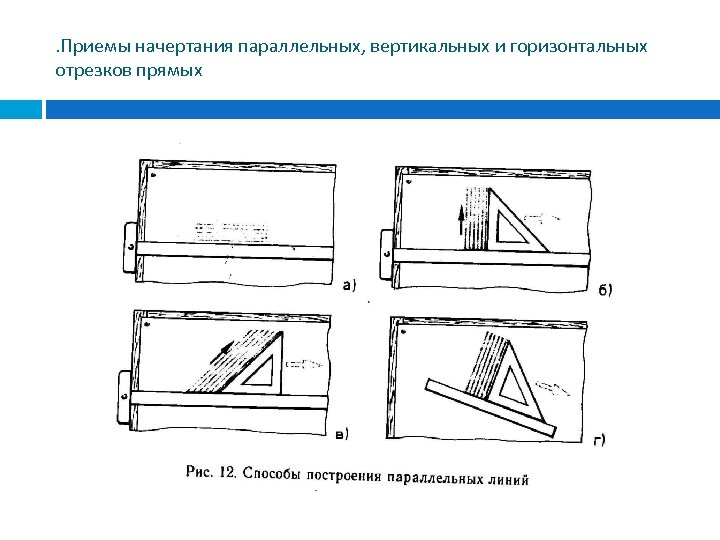 .Приемы начертания параллельных, вертикальных и горизонтальных отрезков прямых

а)

б)

в)

г)

Рис. 12. Способы построения параллельных линий