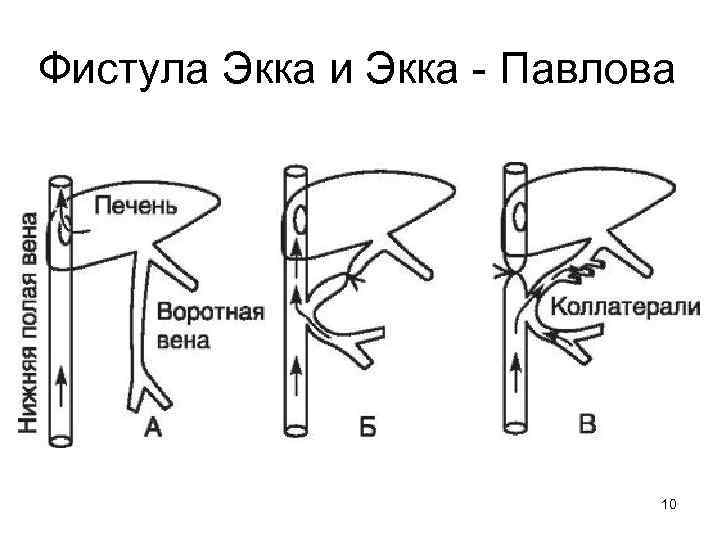 Фистула Экка и Экка - Павлова

Нижняя полая вена

Печень

Воротная вена

А

Б

Коллатерали

В

10