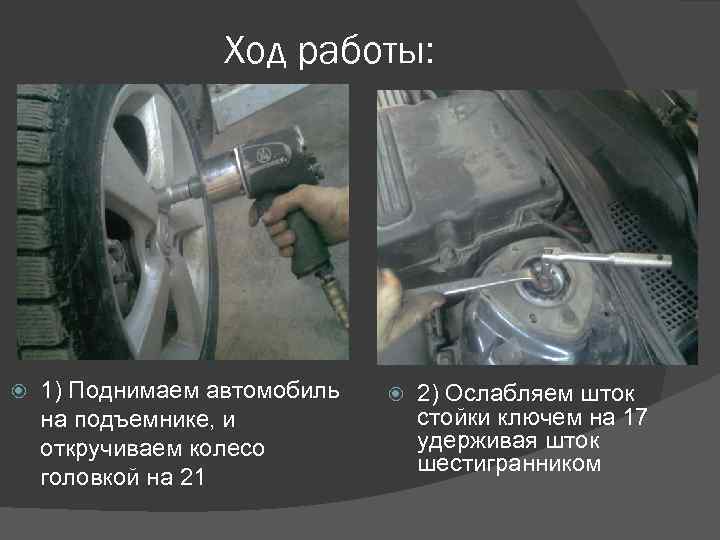 Ход работы:

1) Поднимаем автомобиль на подъемнике, и откручиваем колесо головкой на 21

2) Ослабляем шток стойки ключем на 17 удерживая шток шестигранником