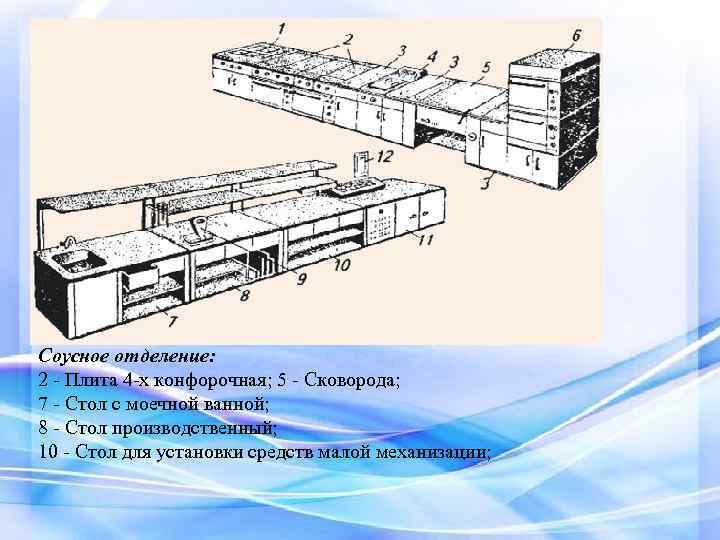 1
2
3
4
3
5
6
3
12
11
10
9
8
7

Соусное отделение:
2 - Плита 4-х конфорочная; 5 - Сковорода;
7 - Стол с моечной ванной;
8 - Стол производственный;
10 - Стол для установки средств малой механизации;