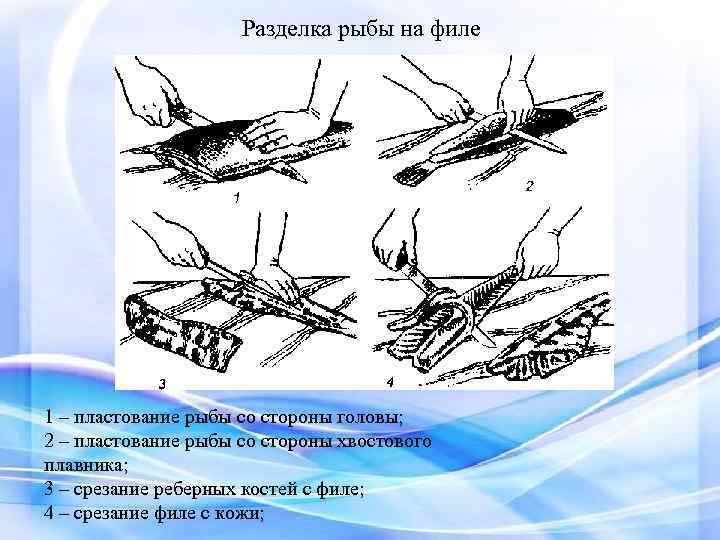 Разделка рыбы на филе

1

2

3

4

1 – пластование рыбы со стороны головы;
2 – пластование рыбы со стороны хвостового плавника;
3 – срезание реберных костей с филе;
4 – срезание филе с кожи;