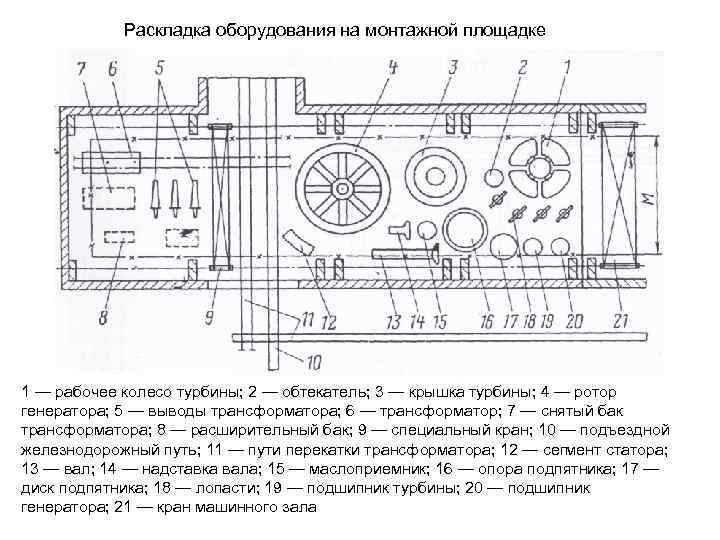 Раскладка оборудования на монтажной площадке

7 6 5 4 3 2 1

М

8 9 11 12 13 14 15 16 17 18 19 20 21

10

1 — рабочее колесо турбины; 2 — обтекатель; 3 — крышка турбины; 4 — ротор генератора; 5 — выводы трансформатора; 6 — трансформатор; 7 — снятый бак трансформатора; 8 — расширительный бак; 9 — специальный кран; 10 — подъездной железнодорожный путь; 11 — пути перекатки трансформатора; 12 — сегмент статора; 13 — вал; 14 — надставка вала; 15 — маслоприемник; 16 — опора подпятника; 17 — диск подпятника; 18 — лопасти; 19 — подшипник турбины; 20 — подшипник генератора; 21 — кран машинного зала