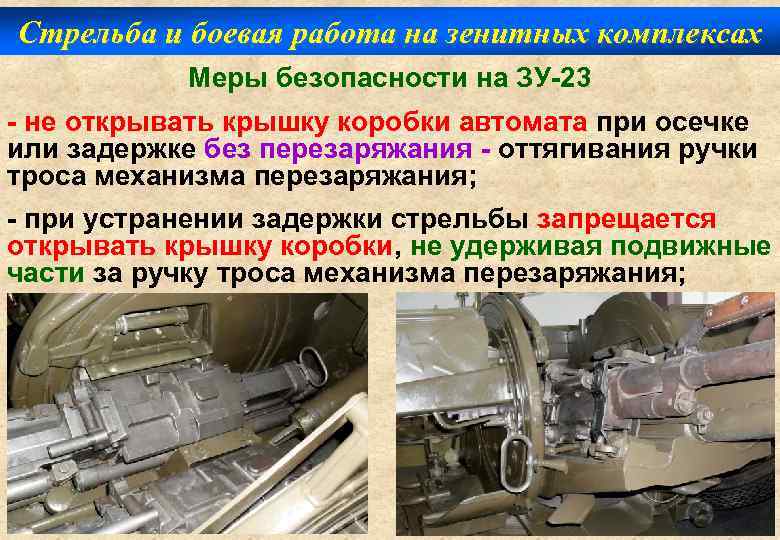 Стрельба и боевая работа на зенитных комплексах

Меры безопасности на ЗУ-23

- не открывать крышку коробки автомата при осечке или задержке без перезаряжания - оттягивания ручки троса механизма перезаряжания;

- при устранении задержки стрельбы запрещается открывать крышку коробки, не удерживая подвижные части за ручку троса механизма перезаряжания;