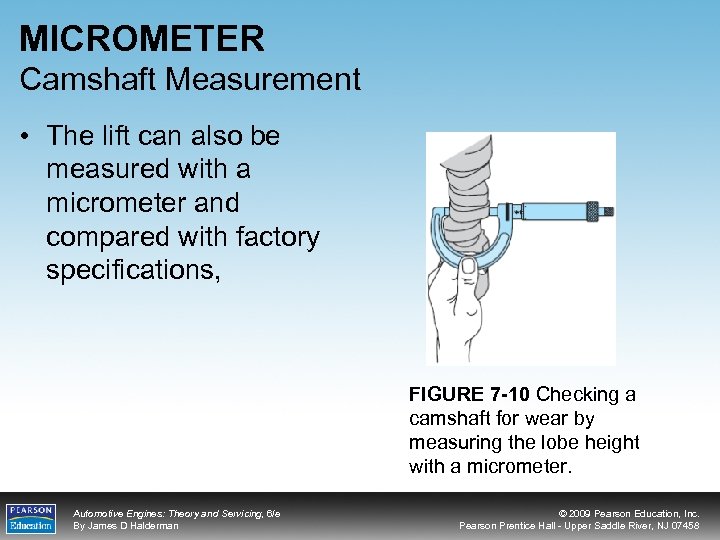 MICROMETER
Camshaft Measurement

• The lift can also be measured with a micrometer and compared with factory specifications,

FIGURE 7-10 Checking a camshaft for wear by measuring the lobe height with a micrometer.

PEARSON Education

Automotive Engines: Theory and Servicing, 6/e
By James D Halderman

© 2009 Pearson Education, Inc.
Pearson Prentice Hall - Upper Saddle River, NJ 07458