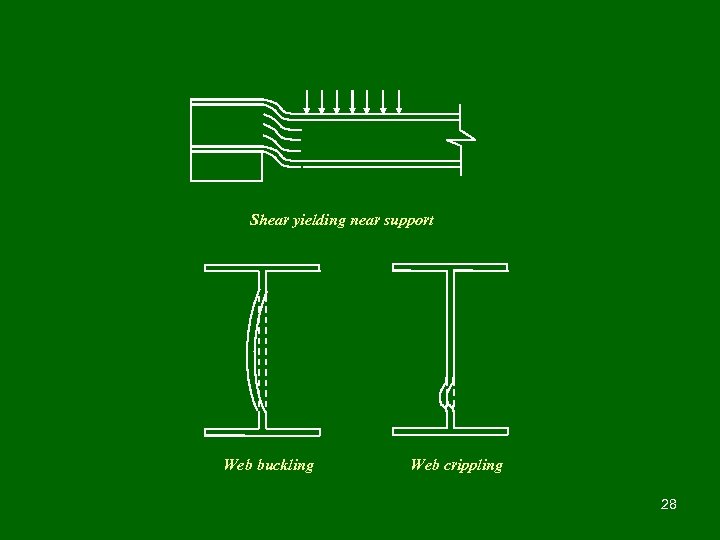 Shear yielding near support

Web buckling

Web crippling

28