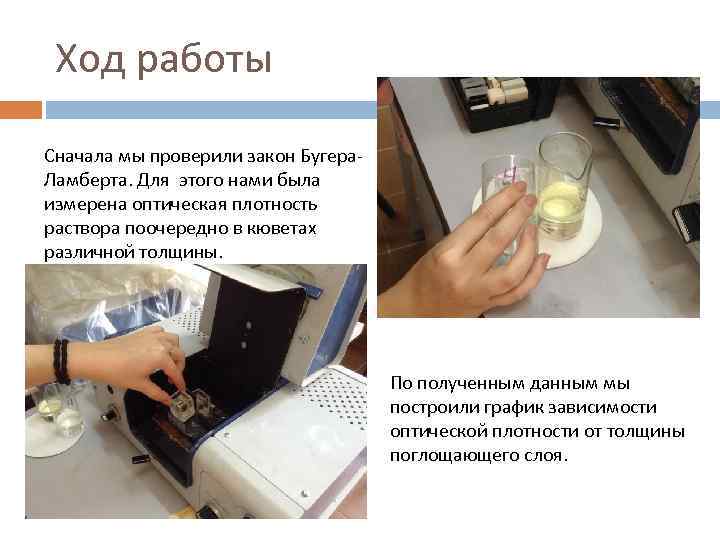 Ход работы

Сначала мы проверили закон Бугера-Ламберта. Для  этого нами была измерена оптическая плотность раствора поочередно в кюветах различной толщины.

По полученным данным мы построили график зависимости оптической плотности от толщины поглощающего слоя.