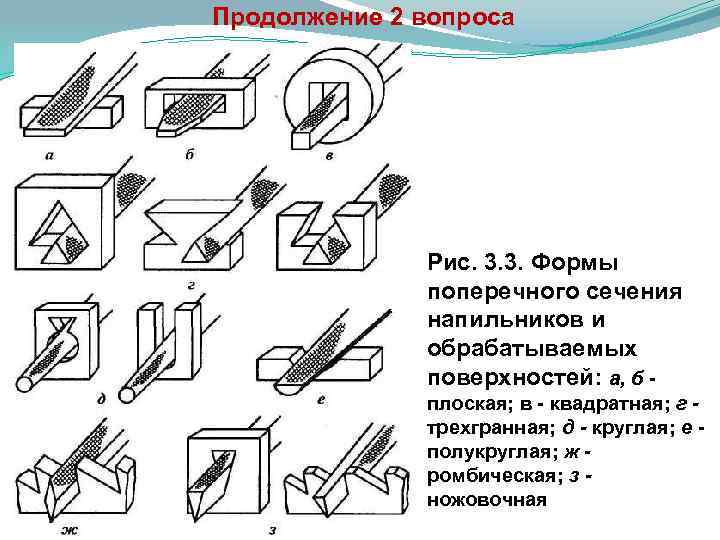 Продолжение 2 вопроса

а

б

в

г

д

е

ж

з

Рис. 3.3. Формы поперечного сечения напильников и обрабатываемых поверхностей: а, б - плоская; в - квадратная; г - трехгранная; д - круглая; е - полукруглая; ж - ромбическая; з - ножовочная