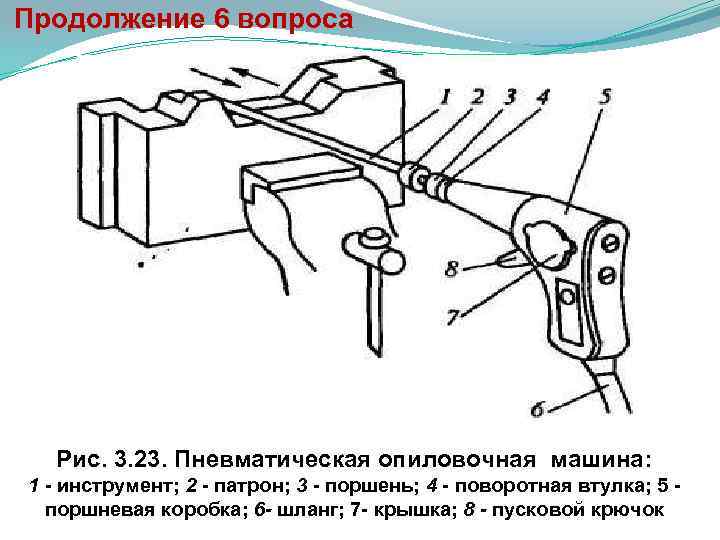 Продолжение 6 вопроса

1 2 3 4 5

8

7

6

Рис. 3.23. Пневматическая опиловочная машина:
1 - инструмент; 2 - патрон; 3 - поршень; 4 - поворотная втулка; 5 - поршневая коробка; 6- шланг; 7- крышка; 8 - пусковой крючок