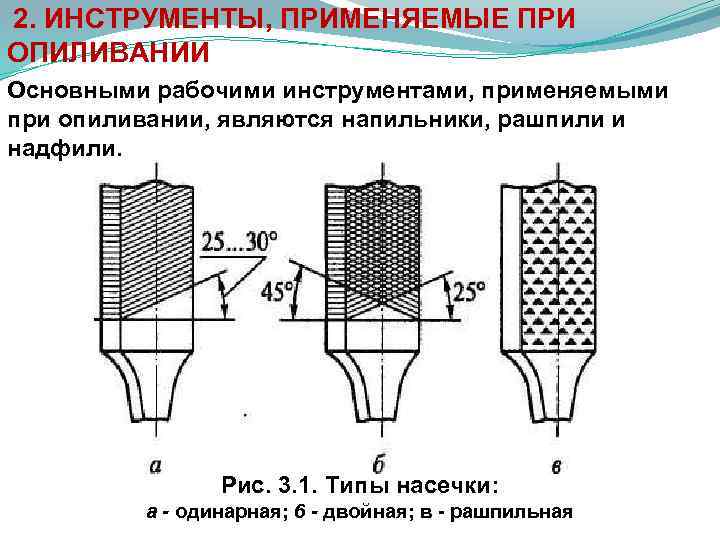 2. ИНСТРУМЕНТЫ, ПРИМЕНЯЕМЫЕ ПРИ ОПИЛИВАНИИ

Основными рабочими инструментами, применяемыми при опиливании, являются напильники, рашпили и надфили.

25...30°

45°

25°

а

б

в

Рис. 3.1. Типы насечки:
а - одинарная; б - двойная; в - рашпильная