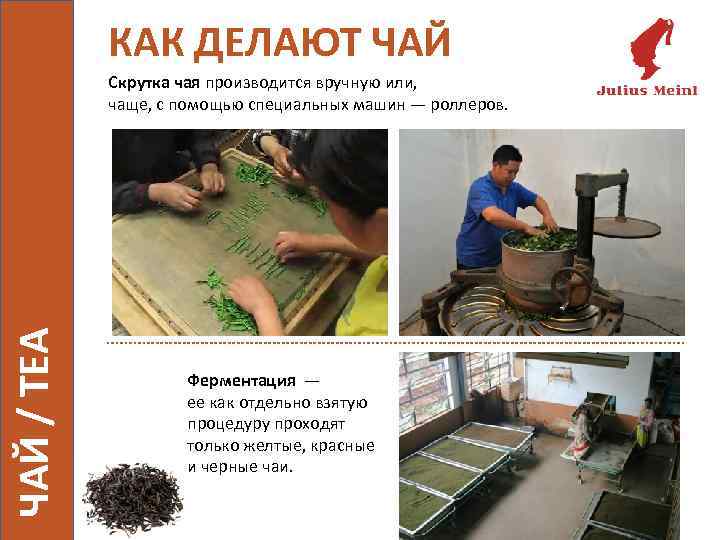 ЧАЙ / TEA

КАК ДЕЛАЮТ ЧАЙ

Julius Meinl

Скрутка чая производится вручную или, чаще, с помощью специальных машин — роллеров.

Ферментация — ее как отдельно взятую процедуру проходят только желтые, красные и черные чаи.