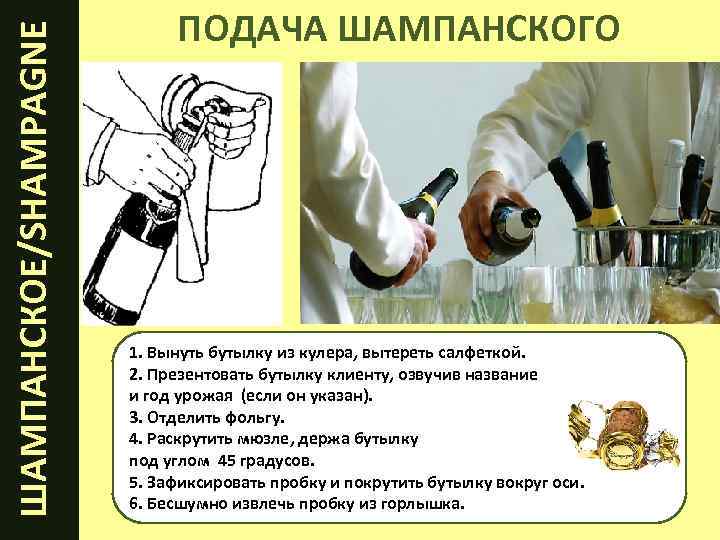 ШАМПАНСКОЕ/SHAMPAGNE

ПОДАЧА ШАМПАНСКОГО

1. Вынуть бутылку из кулера, вытереть салфеткой.
2. Презентовать бутылку клиенту, озвучив название и год урожая (если он указан).
3. Отделить фольгу.
4. Раскрутить мюзле, держа бутылку под углом 45 градусов.
5. Зафиксировать пробку и покрутить бутылку вокруг оси.
6. Бесшумно извлечь пробку из горлышка.