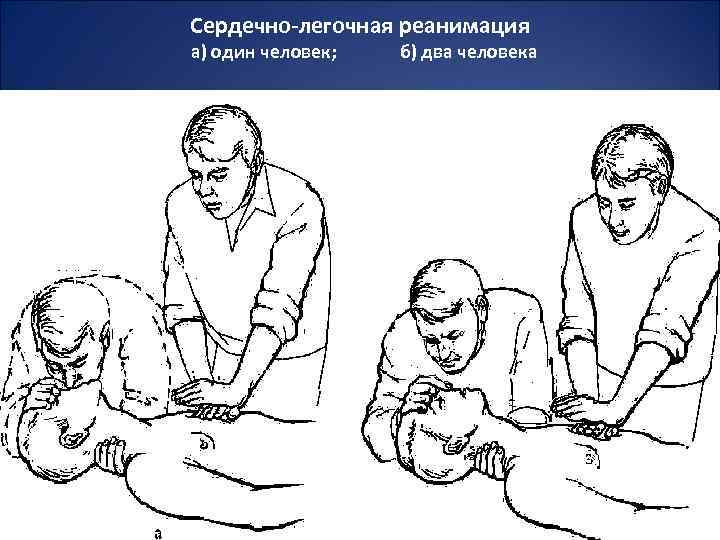 Сердечно-легочная реанимация
а) один человек; б) два человека

а