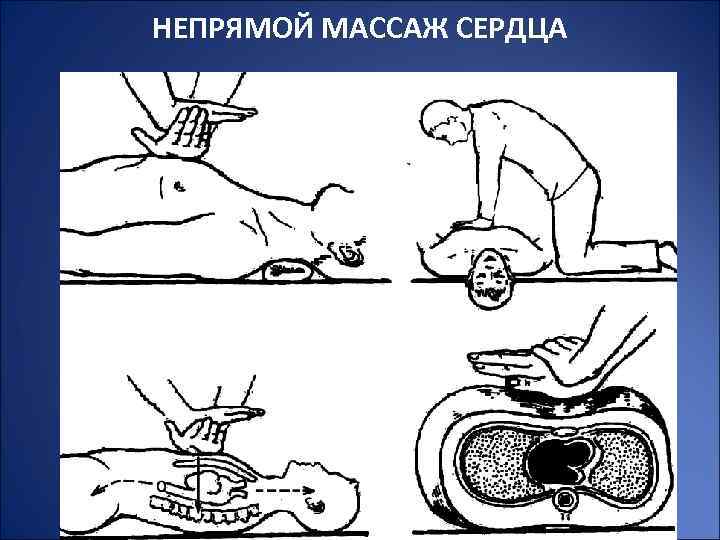 НЕПРЯМОЙ МАССАЖ СЕРДЦА