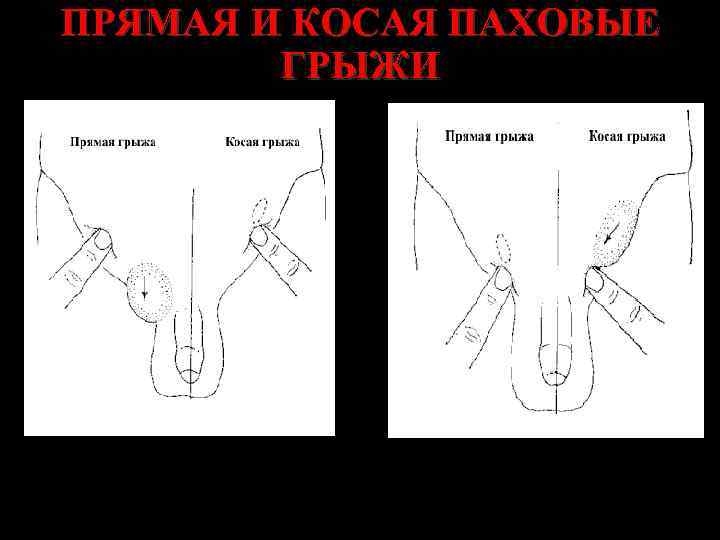 ПРЯМАЯ И КОСАЯ ПАХОВЫЕ ГРЫЖИ

Прямая грыжа
Косая грыжа

Прямая грыжа
Косая грыжа