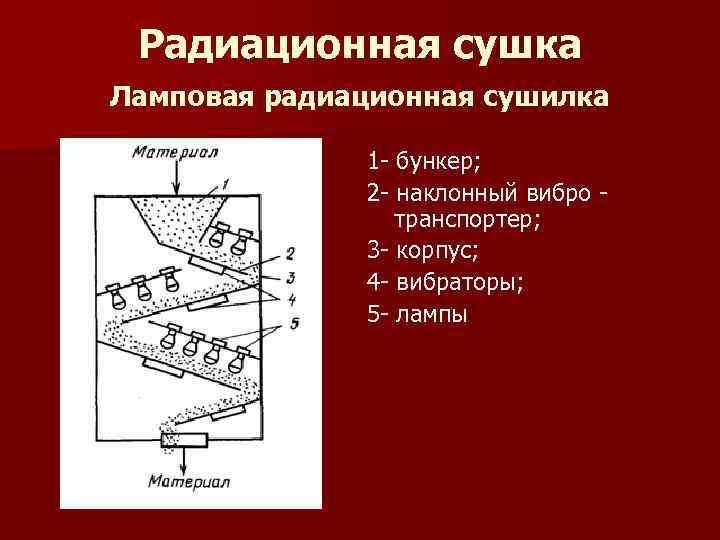 Радиационная сушка

Ламповая радиационная сушилка

Материал

1

2

3

4

5

Материал

1- бункер;

2- наклонный вибро - транспортер;

3- корпус;

4- вибраторы;

5- лампы