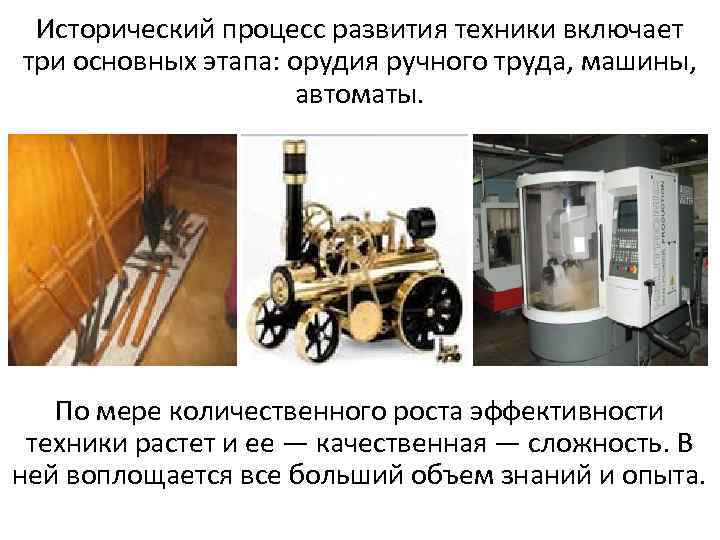 Исторический процесс развития техники включает три основных этапа: орудия ручного труда, машины, автоматы.

По мере количественного роста эффективности техники растет и ее — качественная — сложность. В ней воплощается все больший объем знаний и опыта.