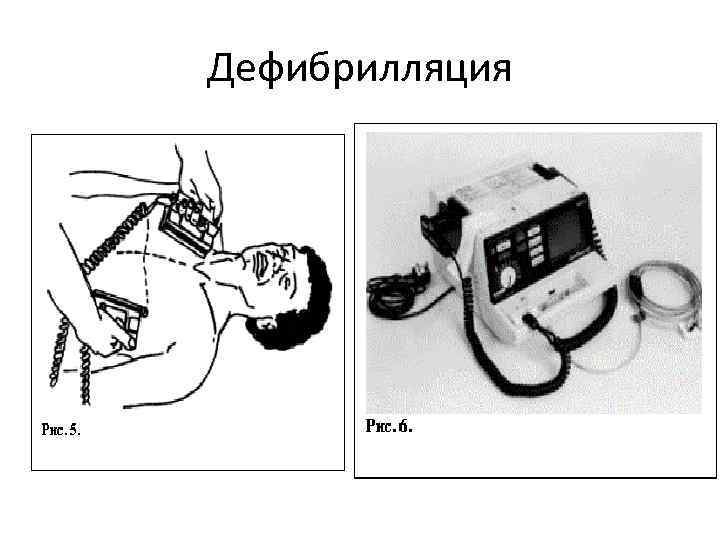 Дефибрилляция

Рис.5.

Рис.6.