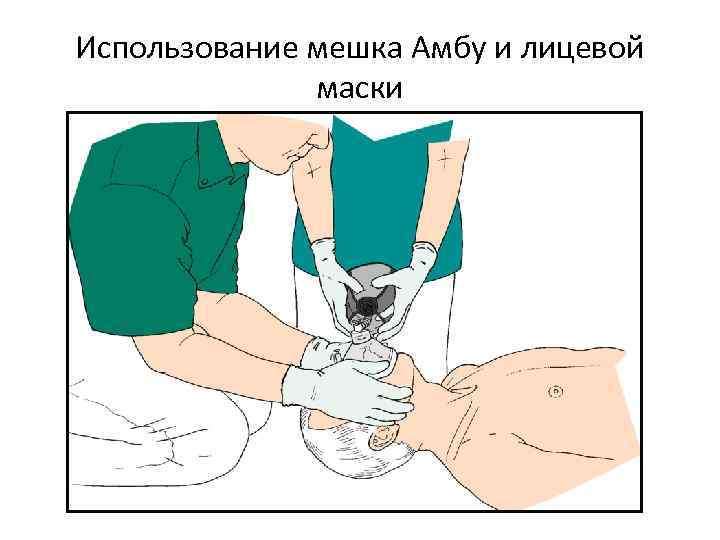 Использование мешка Амбу и лицевой маски