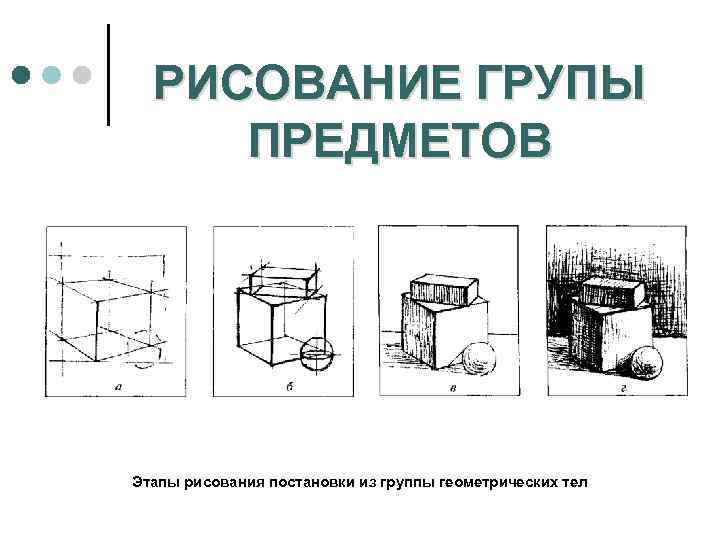 РИСОВАНИЕ ГРУПЫ ПРЕДМЕТОВ

а

б

в

г

Этапы рисования постановки из группы геометрических тел