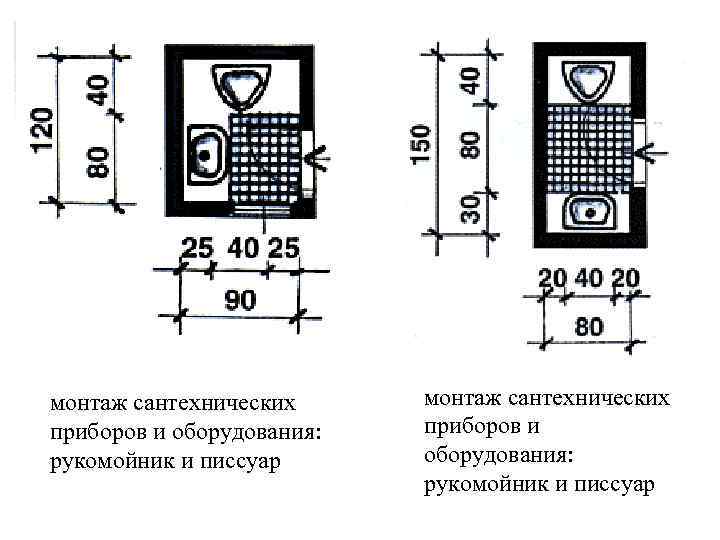 120
40
80
25 40 25
90

монтаж сантехнических приборов и оборудования: рукомойник и писсуар

150
40
80
30
20 40 20
80

монтаж сантехнических приборов и оборудования: рукомойник и писсуар