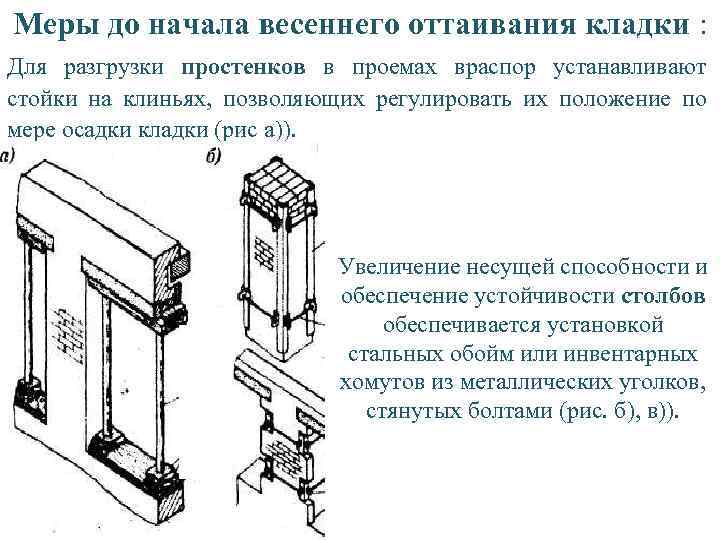 Меры до начала весеннего оттаивания кладки :

Для разгрузки простенков в проемах враспор устанавливают стойки на клиньях, позволяющих регулировать их положение по мере осадки кладки (рис а)).

а)

б)

Увеличение несущей способности и обеспечение устойчивости столбов обеспечивается установкой стальных обойм или инвентарных хомутов из металлических уголков, стянутых болтами (рис. б), в)).