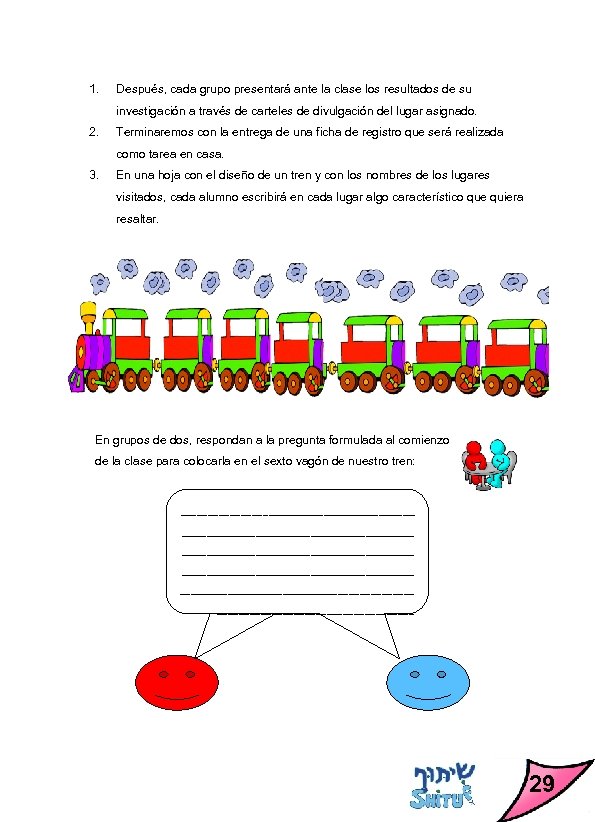 1. Después, cada grupo presentará ante la clase los resultados de su investigación a través de carteles de divulgación del lugar asignado.
2. Terminaremos con la entrega de una ficha de registro que será realizada como tarea en casa.
3. En una hoja con el diseño de un tren y con los nombres de los lugares visitados, cada alumno escribirá en cada lugar algo característico que quiera resaltar.

En grupos de dos, respondan a la pregunta formulada al comienzo de la clase para colocarla en el sexto vagón de nuestro tren:

שיתוף
SHITUF

29