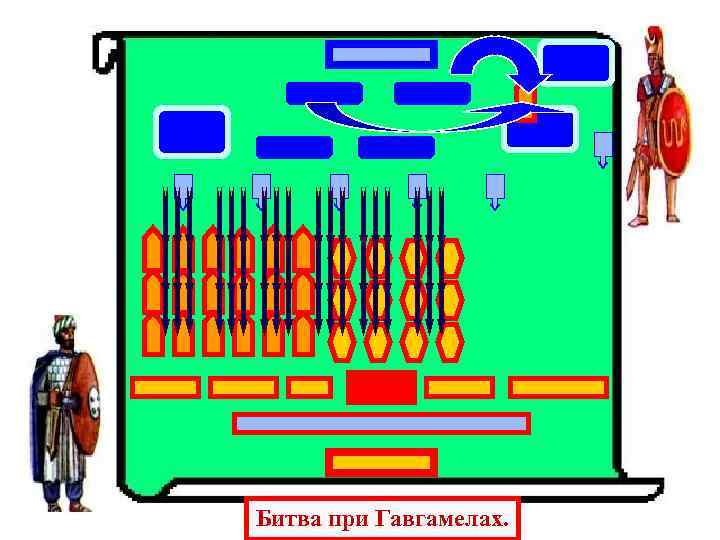 Битва при Гавгамелах.