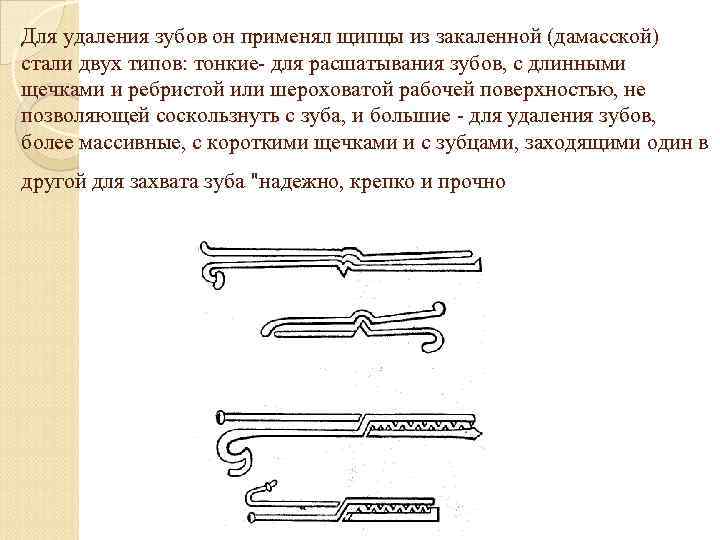 Для удаления зубов он применял щипцы из закаленной (дамасской) стали двух типов: тонкие- для расшатывания зубов, с длинными щечками и ребристой или шероховатой рабочей поверхностью, не позволяющей соскользнуть с зуба, и большие - для удаления зубов, более массивные, с короткими щечками и с зубцами, заходящими один в другой для захвата зуба "надежно, крепко и прочно