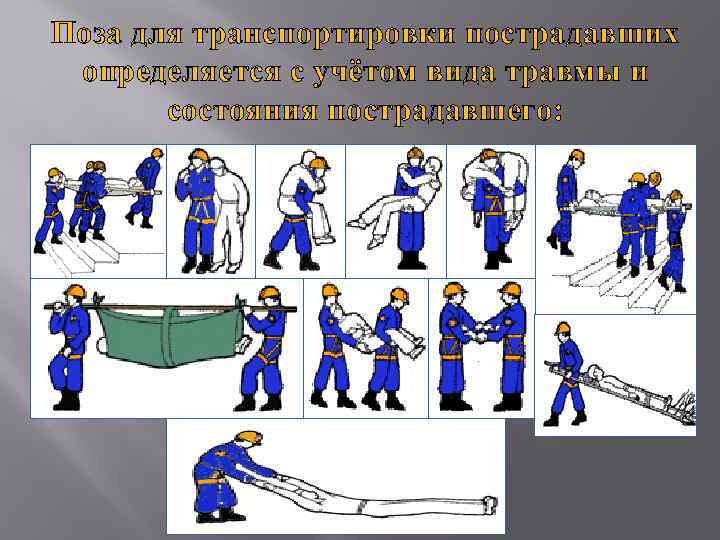 Поза для транспортировки пострадавших определяется с учётом вида травмы и состояния пострадавшего: