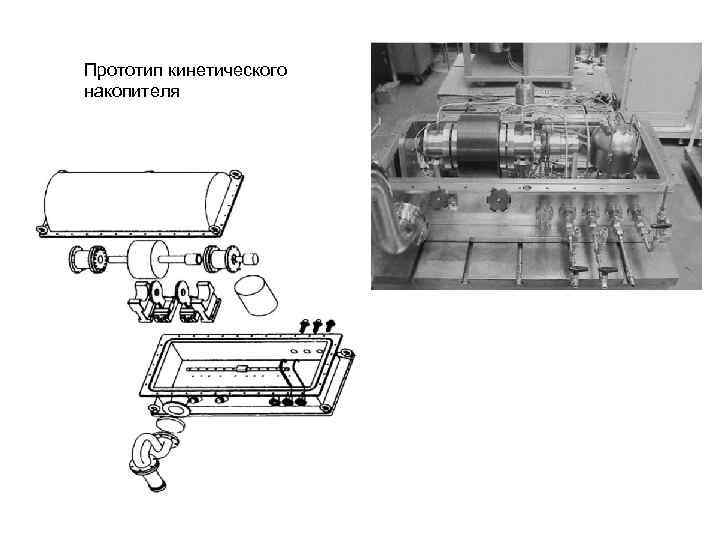 Прототип кинетического накопителя