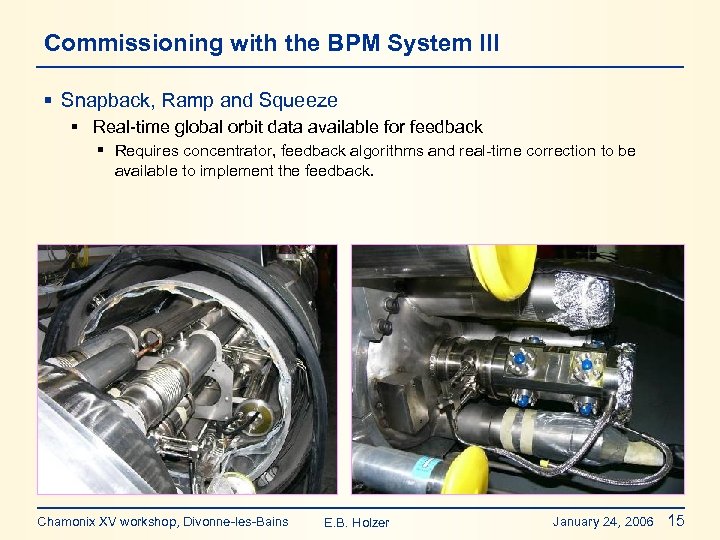 Commissioning with the BPM System III

▪ Snapback, Ramp and Squeeze

▪ Real-time global orbit data available for feedback

▪ Requires concentrator, feedback algorithms and real-time correction to be available to implement the feedback.

Chamonix XV workshop, Divonne-les-Bains E.B. Holzer January 24, 2006 15