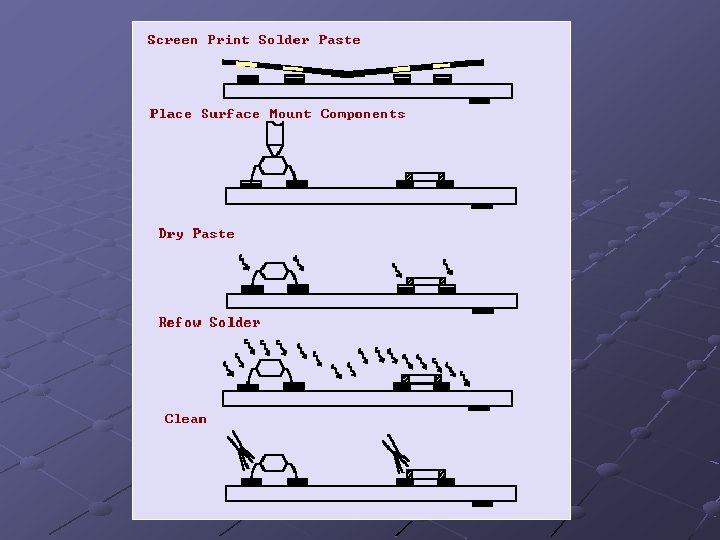 Screen Print Solder Paste

Place Surface Mount Components

Dry Paste

Refow Solder

Clean