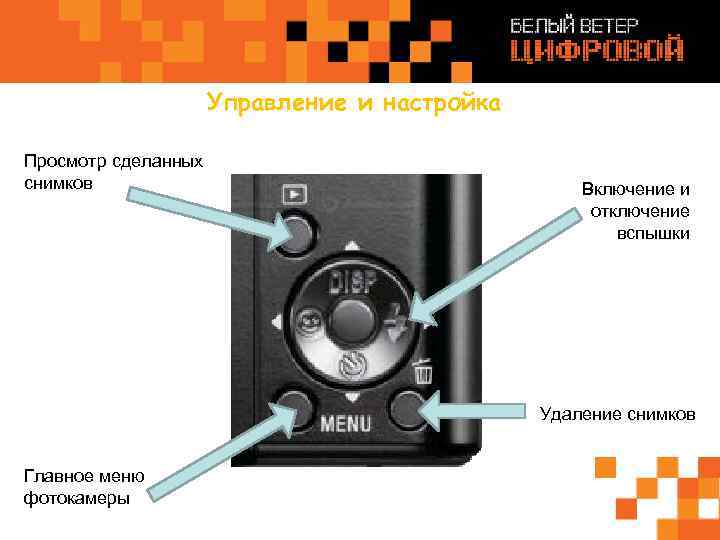 БЕЛЫЙ ВЕТЕР
ЦИФРОВОЙ

Управление и настройка

Просмотр сделанных снимков

Включение и отключение вспышки

DISP

MENU

Удаление снимков

Главное меню фотокамеры